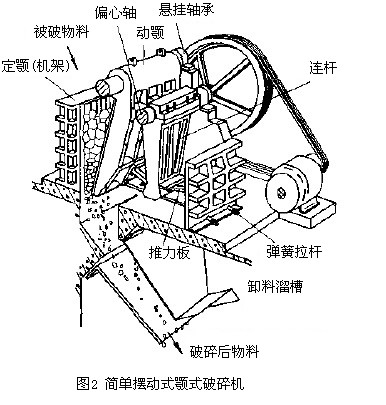 偏心轴
悬挂轴承
被破物料
动颚
定颚(机架)
连杆
推力板
弹簧拉杆
卸料溜槽
破碎后物料

图2 简单摆动式颚式破碎机